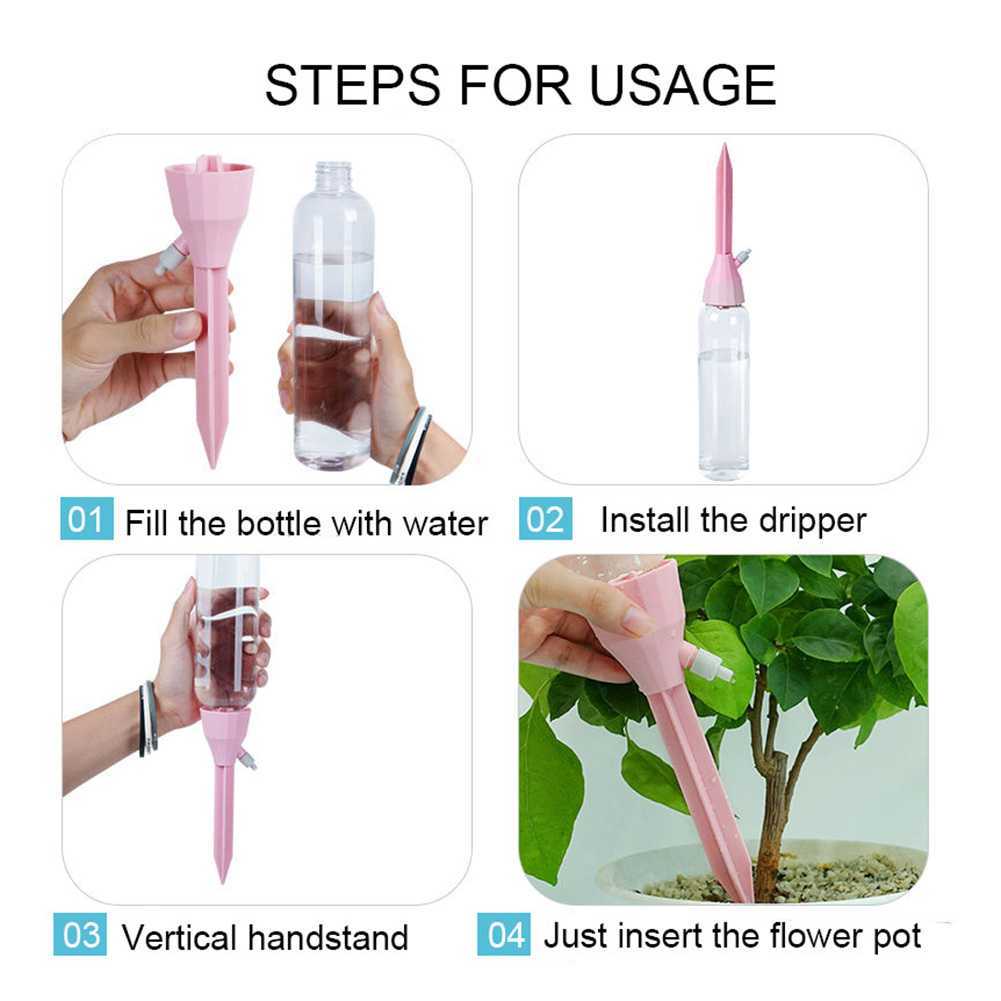 STEPS FOR USAGE

01 Fill the bottle with water

02 Install the dripper

03 Vertical handstand

04 Just insert the flower pot